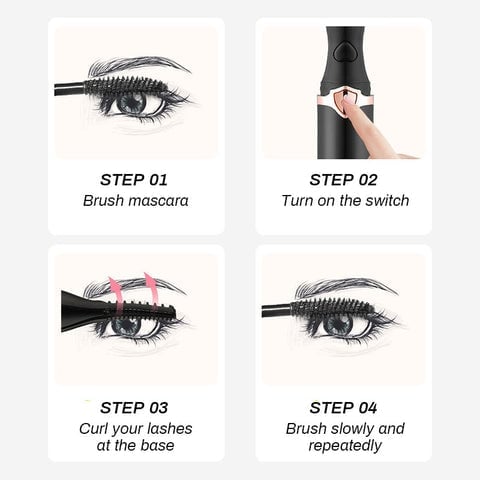 STEP 01
Brush mascara

STEP 02
Turn on the switch

STEP 03
Curl your lashes at the base

STEP 04
Brush slowly and repeatedly