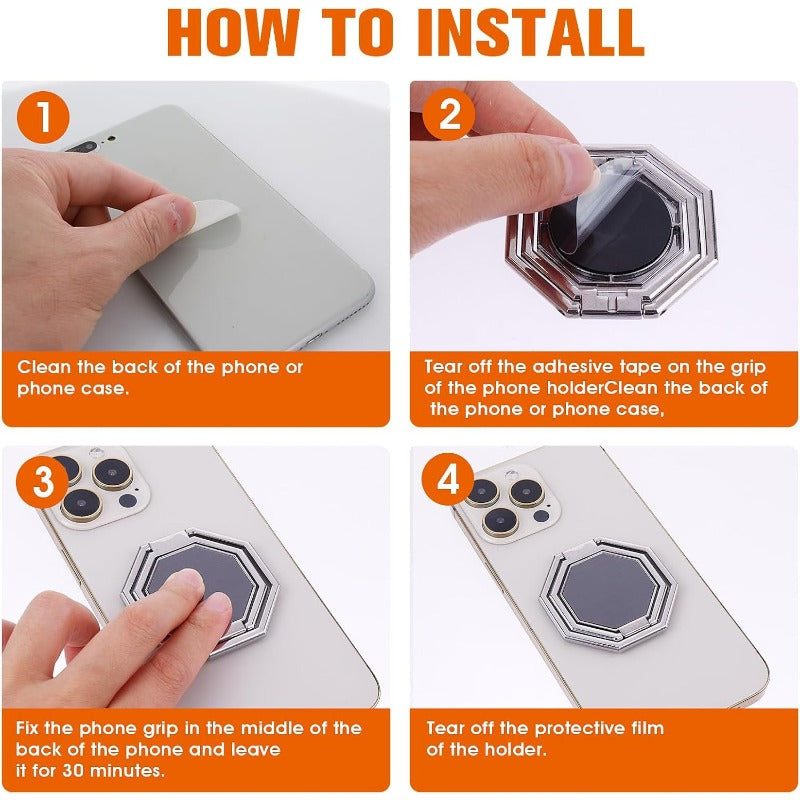 HOW TO INSTALL

1

Clean the back of the phone or phone case.

2

Tear off the adhesive tape on the grip of the phone holderClean the back of the phone or phone case,

3

Fix the phone grip in the middle of the back of the phone and leave it for 30 minutes.

4

Tear off the protective film of the holder.